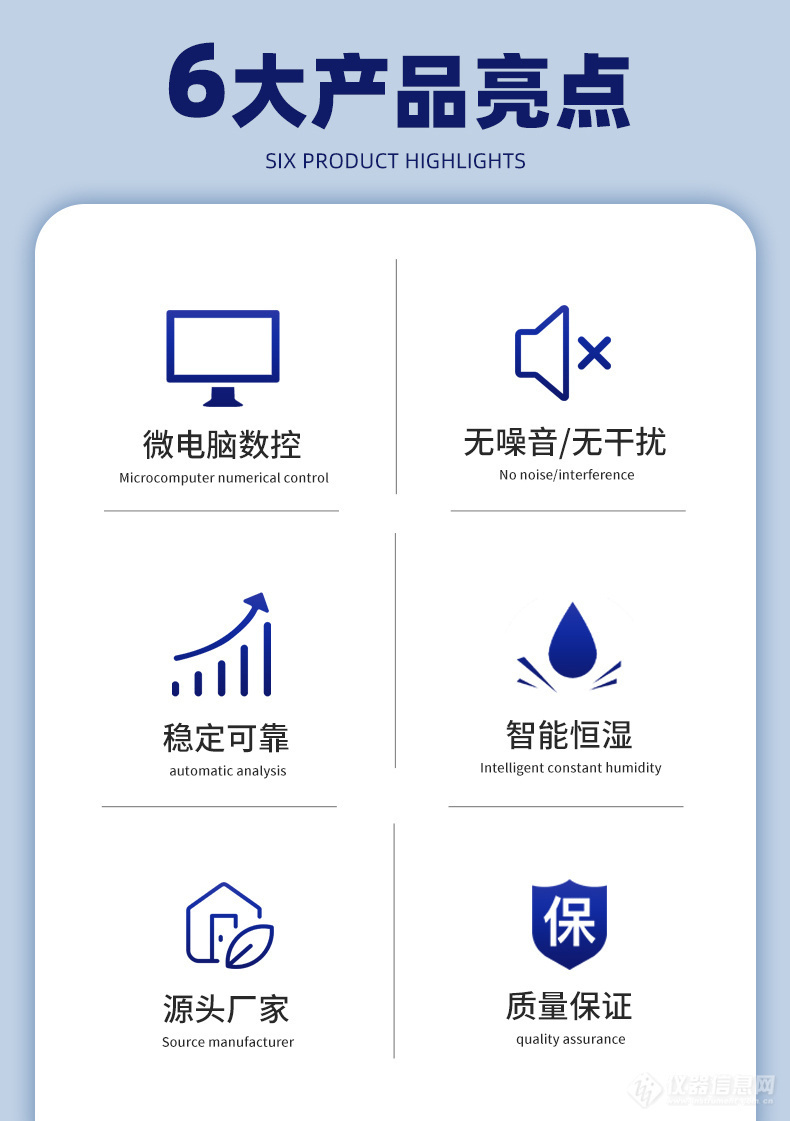 6大产品亮点
SIX PRODUCT HIGHLIGHTS

微电脑数控
Microcomputer numerical control

无噪音/无干扰
No noise/interference

稳定可靠
automatic analysis

智能恒湿
Intelligent constant humidity

源头厂家
Source manufacturer

保

质量保证
quality assurance

仪器信息网